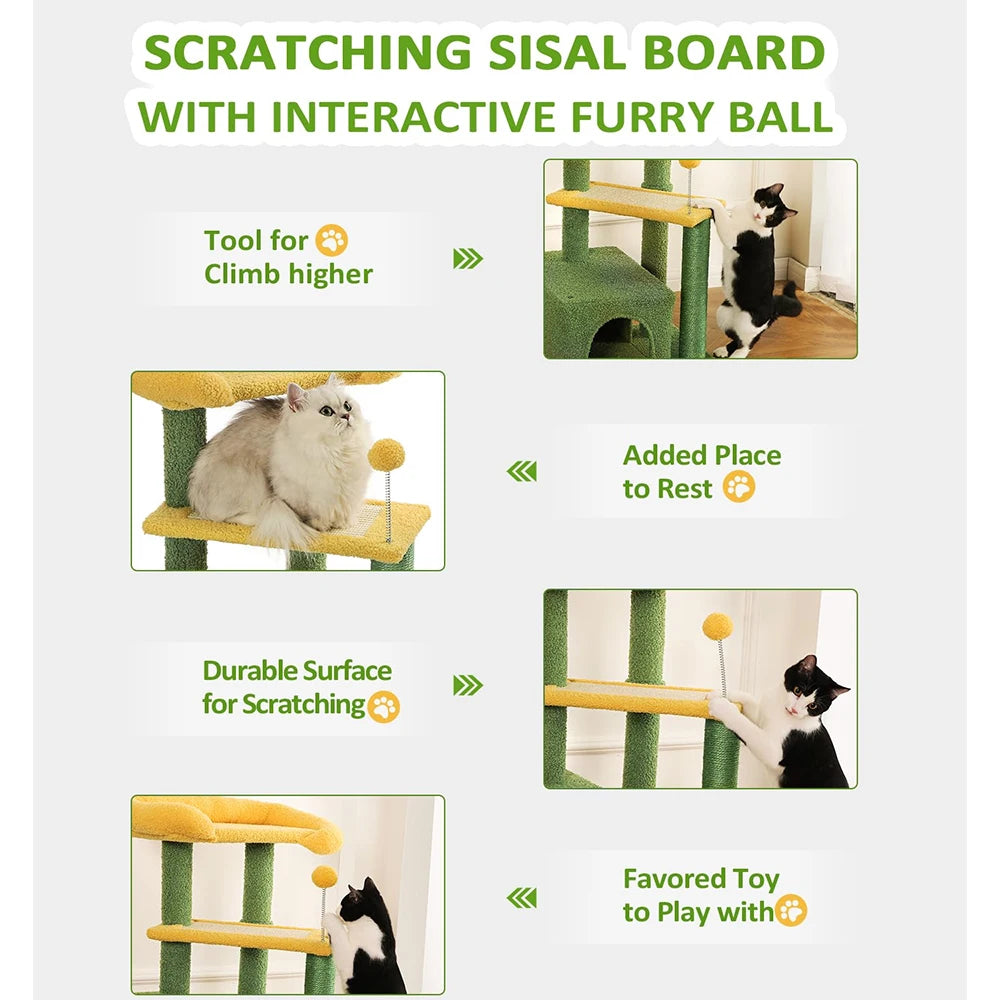 SCRATCHING SISAL BOARD
WITH INTERACTIVE FURRY BALL

Tool for
Climb higher

Added Place
to Rest

Durable Surface
for Scratching

Favored Toy
to Play with