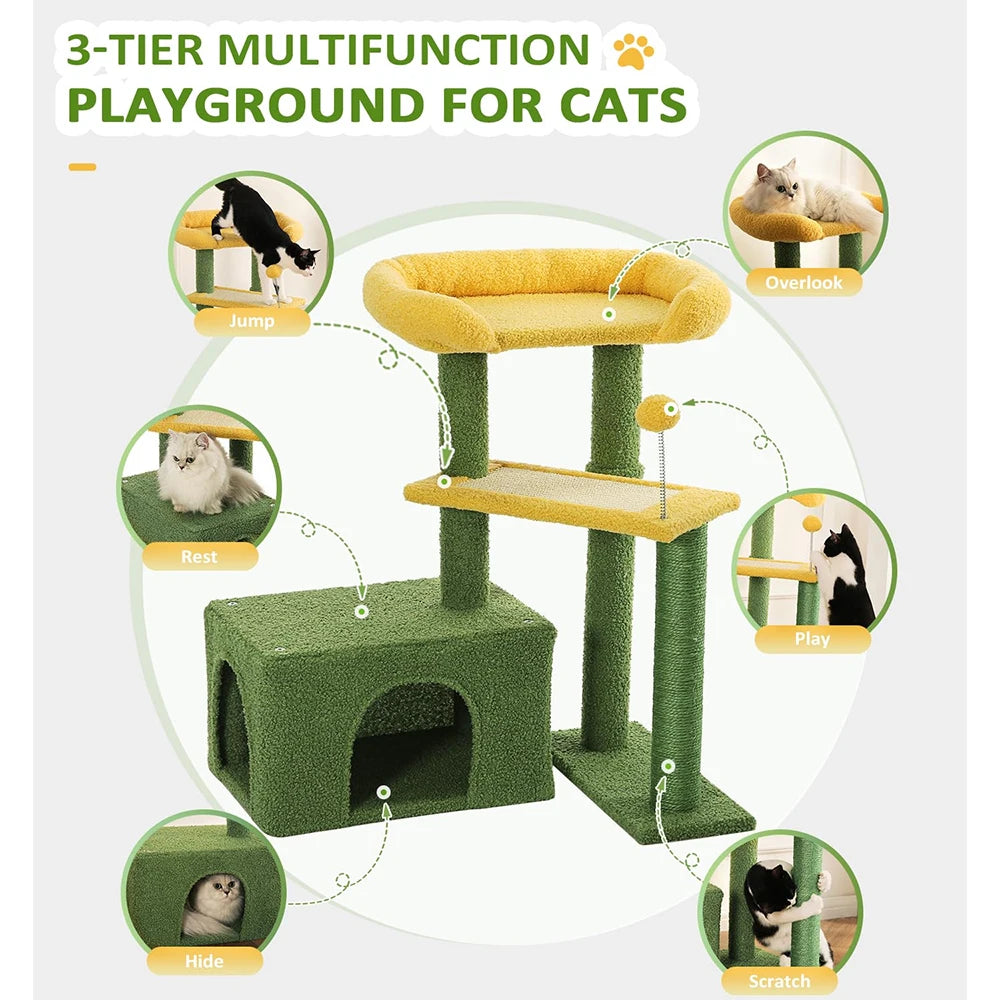 3-TIER MULTIFUNCTION
PLAYGROUND FOR CATS

Jump

Overlook

Rest

Play

Hide

Scratch